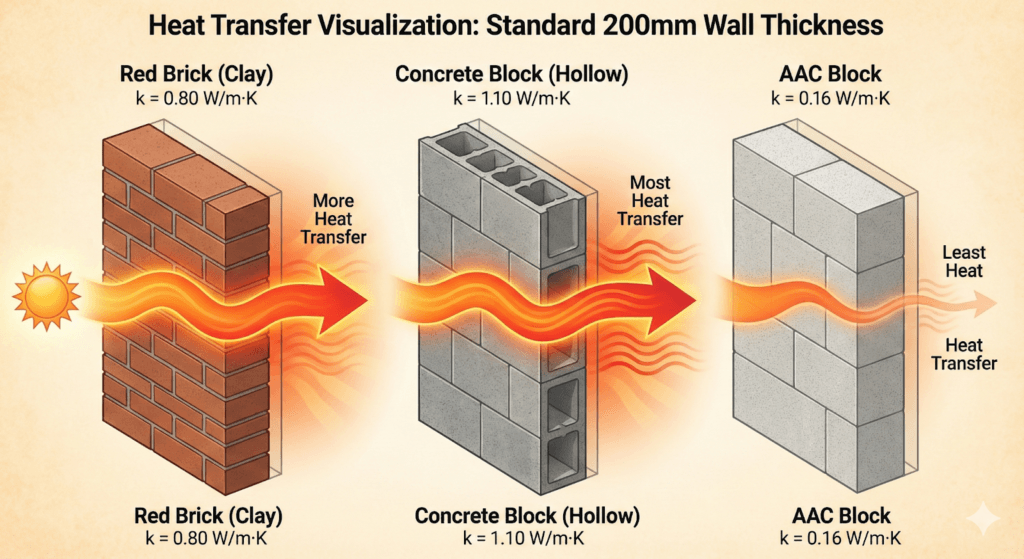 Heat Transfer Visualization: Standard 200mm Wall Thickness

Red Brick (Clay)
k = 0.80 W/m·K

Concrete Block (Hollow)
k = 1.10 W/m·K

AAC Block
k = 0.16 W/m·K

More Heat Transfer

Most Heat Transfer

Least Heat

Heat Transfer

Red Brick (Clay)
k = 0.80 W/m·K

Concrete Block (Hollow)
k = 1.10 W/m·K

AAC Block
k = 0.16 W/m·K