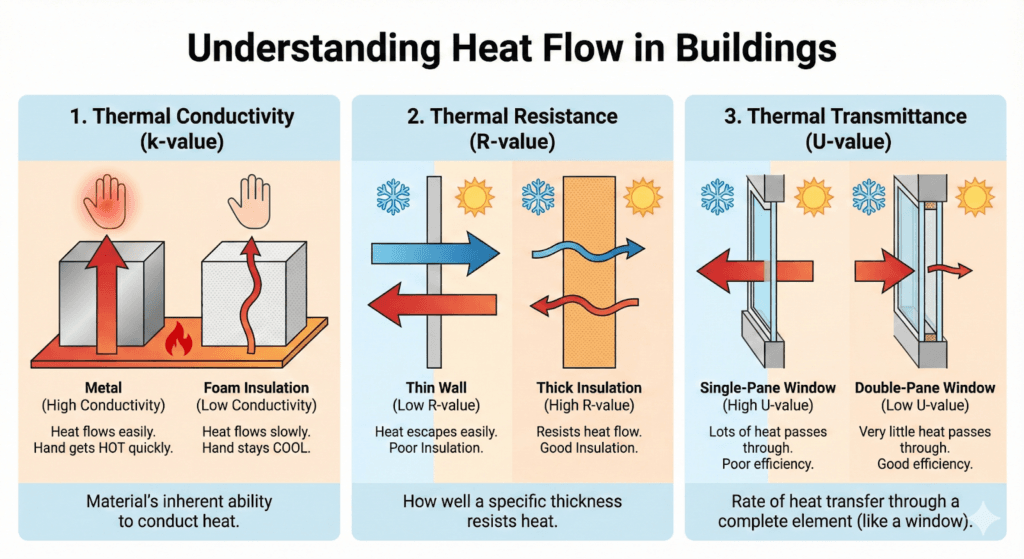 Understanding Heat Flow in Buildings

1. Thermal Conductivity (k-value)

Metal
(High Conductivity)

Heat flows easily.
Hand gets HOT quickly.

Foam Insulation
(Low Conductivity)

Heat flows slowly.
Hand stays COOL.

Material's inherent ability to conduct heat.

2. Thermal Resistance (R-value)

Thin Wall
(Low R-value)

Heat escapes easily.
Poor Insulation.

Thick Insulation
(High R-value)

Resists heat flow.
Good Insulation.

How well a specific thickness resists heat.

3. Thermal Transmittance (U-value)

Single-Pane Window
(High U-value)

Lots of heat passes through.
Poor efficiency.

Double-Pane Window
(Low U-value)

Very little heat passes through.
Good efficiency.

Rate of heat transfer through a complete element (like a window).