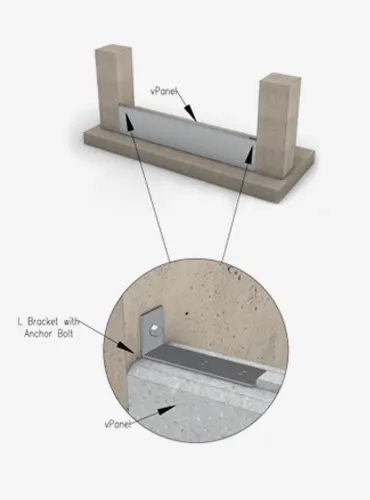 vPanel

L Bracket with Anchor Bolt

vPanel